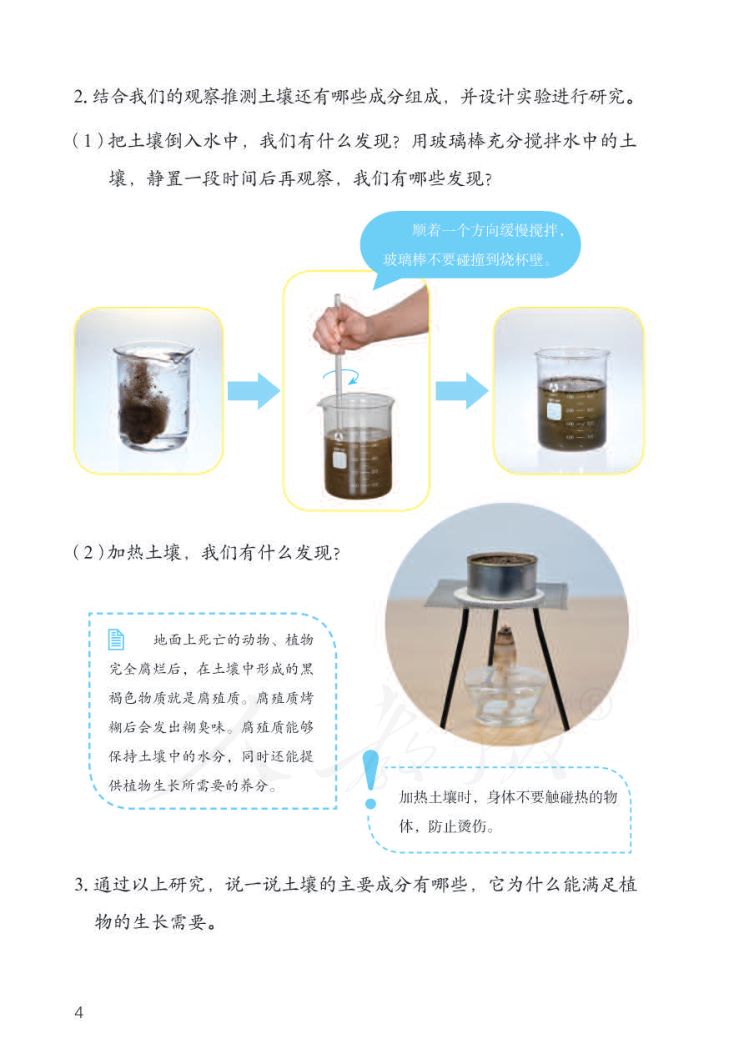 2. 结合我们的观察推测土壤还有哪些成分组成，并设计实验进行研究。

（1）把土壤倒入水中，我们有什么发现？用玻璃棒充分搅拌水中的土壤，静置一段时间后再观察，我们有哪些发现？

顺着一个方向缓慢搅拌，玻璃棒不要碰撞到烧杯壁。

（2）加热土壤，我们有什么发现？

地面上死亡的动物、植物完全腐烂后，在土壤中形成的黑褐色物质就是腐殖质。腐殖质烤糊后会发出糊臭味。腐殖质能够保持土壤中的水分，同时还能提供植物生长所需要的养分。

加热土壤时，身体不要触碰热的物体，防止烫伤。

3. 通过以上研究，说一说土壤的主要成分有哪些，它为什么能满足植物的生长需要。

4