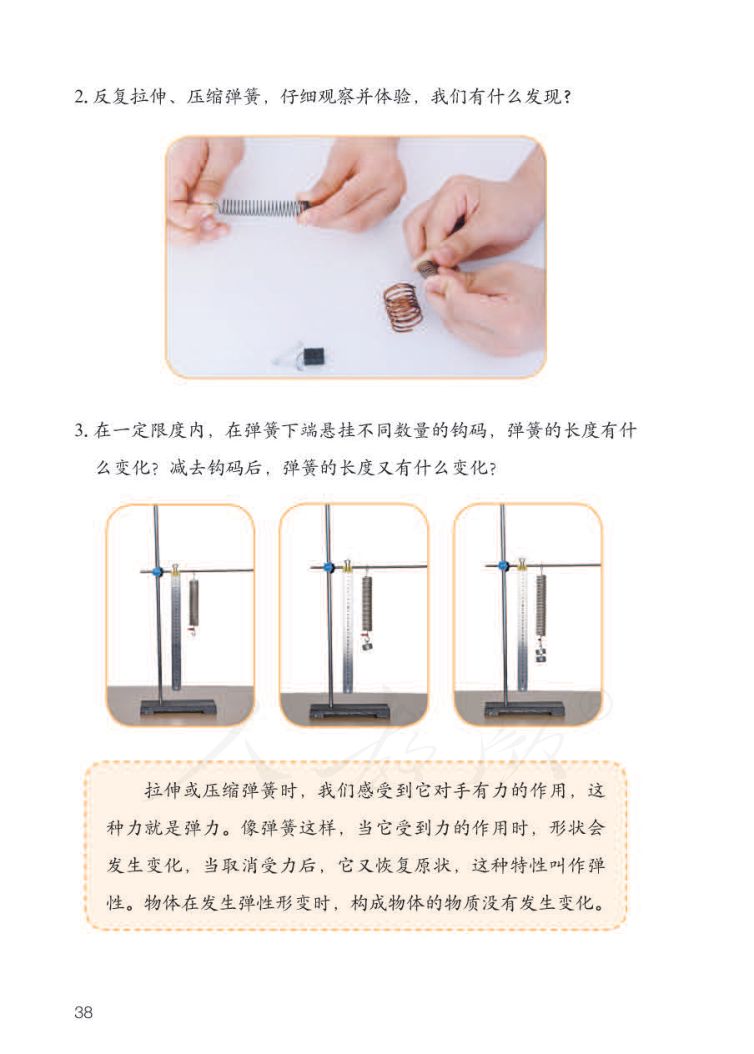 2. 反复拉伸、压缩弹簧，仔细观察并体验，我们有什么发现？

3. 在一定限度内，在弹簧下端悬挂不同数量的钩码，弹簧的长度有什么变化？减去钩码后，弹簧的长度又有什么变化？

拉伸或压缩弹簧时，我们感受到它对手有力的作用，这种力就是弹力。像弹簧这样，当它受到力的作用时，形状会发生变化，当取消受力后，它又恢复原状，这种特性叫作弹性。物体在发生弹性形变时，构成物体的物质没有发生变化。

38