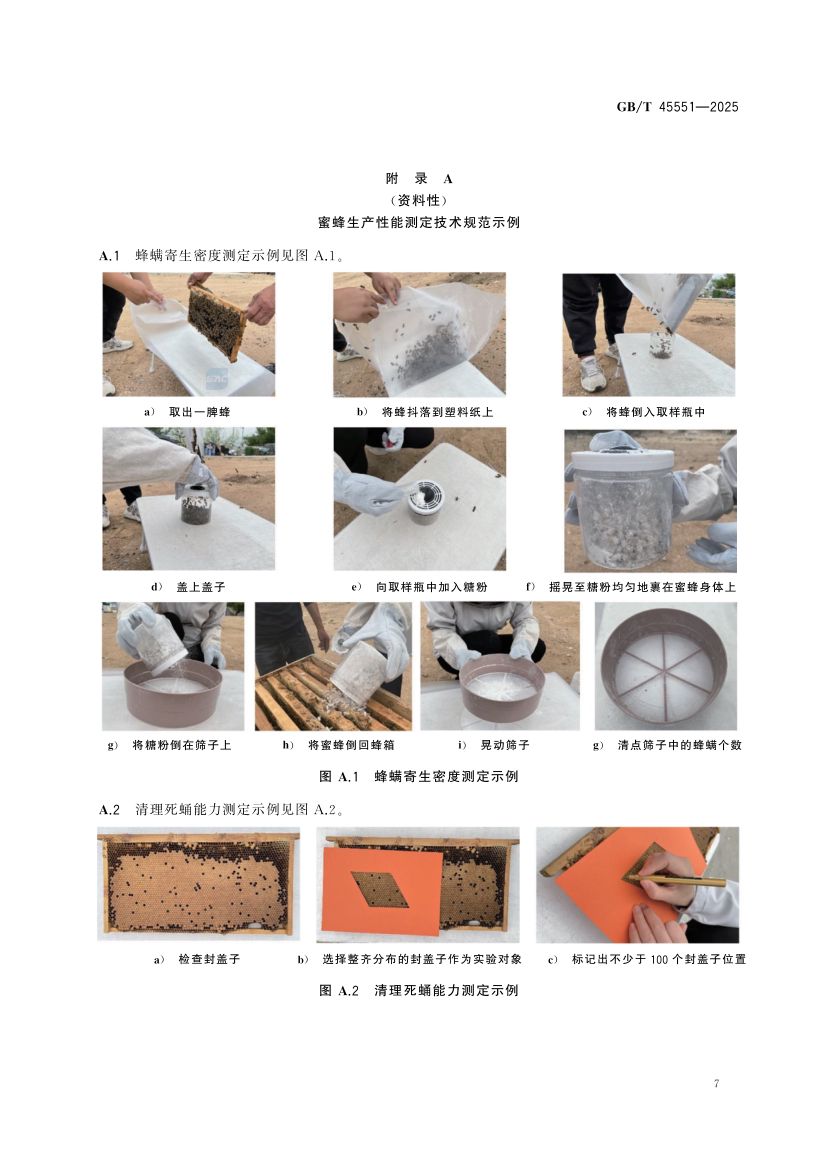 GB/T 45551—2025

附 录 A
（资料性）
蜜蜂生产性能测定技术规范示例

A.1 蜂螨寄生密度测定示例见图 A.1。

a） 取出一脾蜂

b） 将蜂抖落到塑料纸上

c） 将蜂倒入取样瓶中

d） 盖上盖子

e） 向取样瓶中加入糖粉

f） 摇晃至糖粉均匀地裹在蜜蜂身体上

g） 将糖粉倒在筛子上

h） 将蜜蜂倒回蜂箱

i） 晃动筛子

g） 清点筛子中的蜂螨个数

图 A.1 蜂螨寄生密度测定示例

A.2 清理死蛹能力测定示例见图 A.2。

a） 检查封盖子

b） 选择整齐分布的封盖子作为实验对象

c） 标记出不少于 100 个封盖子位置

图 A.2 清理死蛹能力测定示例

7